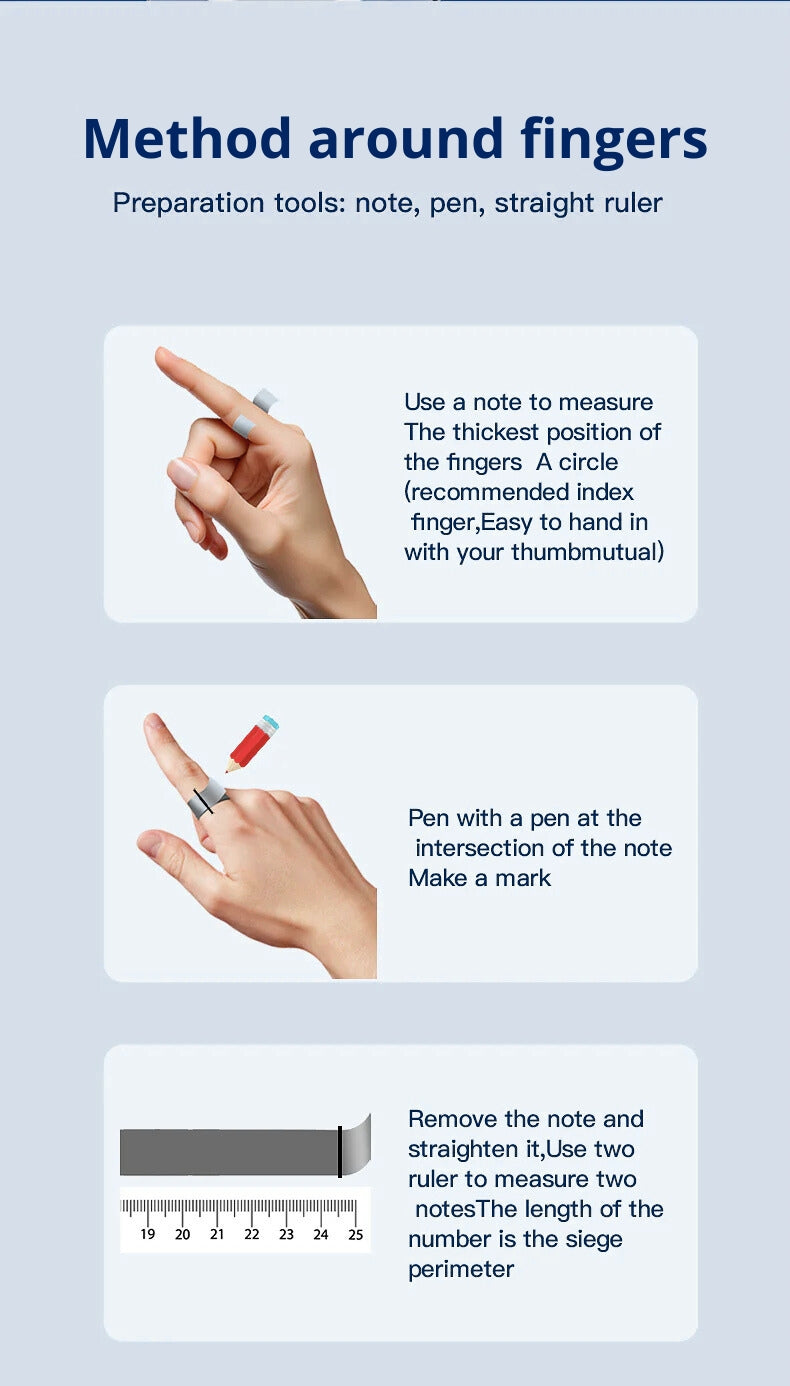 Method around fingers

Preparation tools: note, pen, straight ruler

Use a note to measure The thickest position of the fingers A circle (recommended index finger,Easy to hand in with your thumbmutual)

Pen with a pen at the intersection of the note Make a mark

19 20 21 22 23 24 25

Remove the note and straighten it,Use two ruler to measure two notesThe length of the number is the siege perimeter